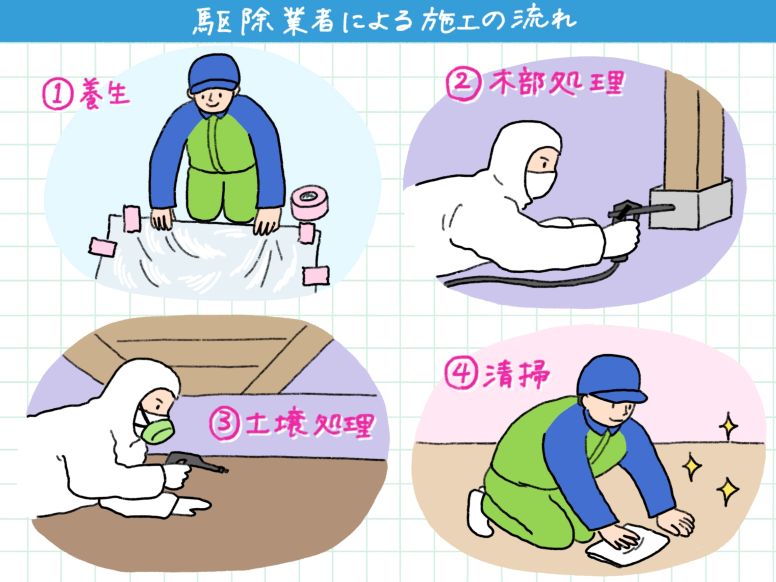 駆除業者による施工の流れ

①養生

②木部処理

③土壌処理

④清掃