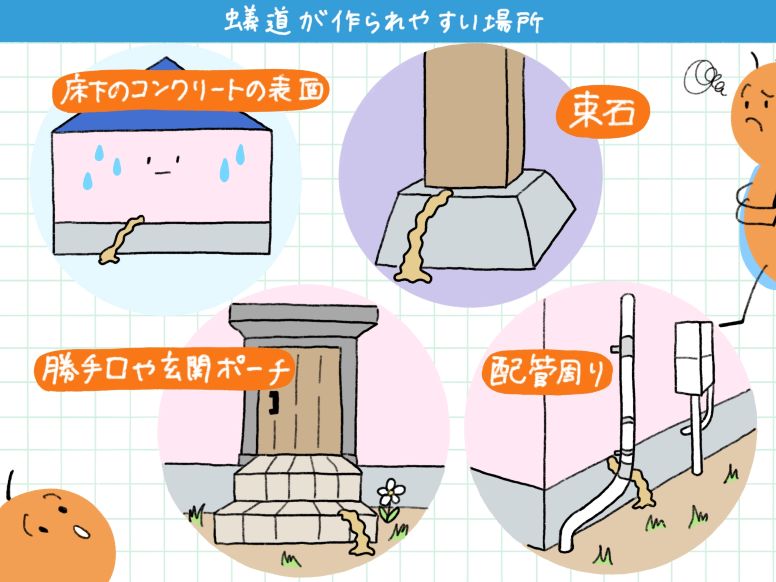 蟻道が作られやすい場所

床下のコンクリートの表面

束石

勝手口や玄関ポーチ

配管周り